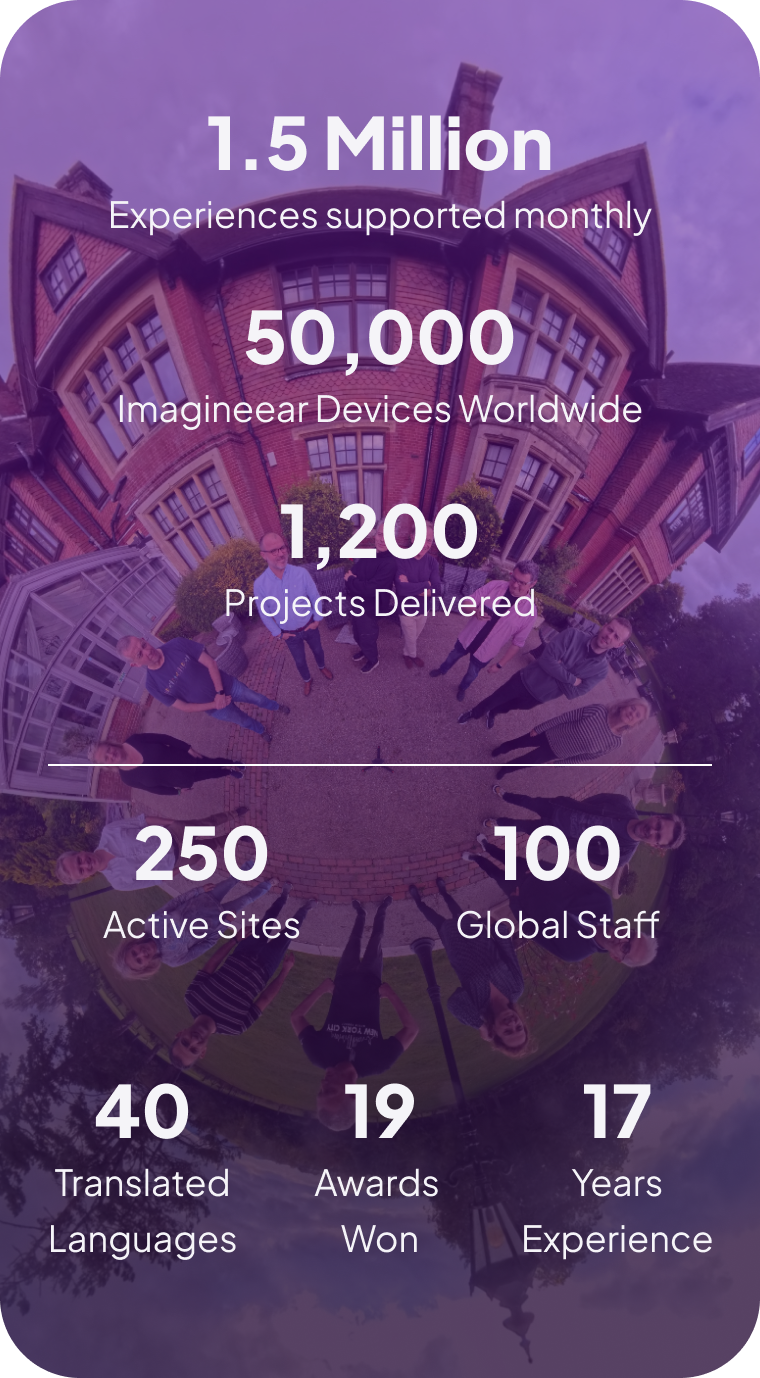 1.5 Million
Experiences supported monthly

50,000
Imagineear Devices Worldwide

1,200
Projects Delivered

250
Active Sites

100
Global Staff

40
Translated Languages

19
Awards Won

17
Years Experience